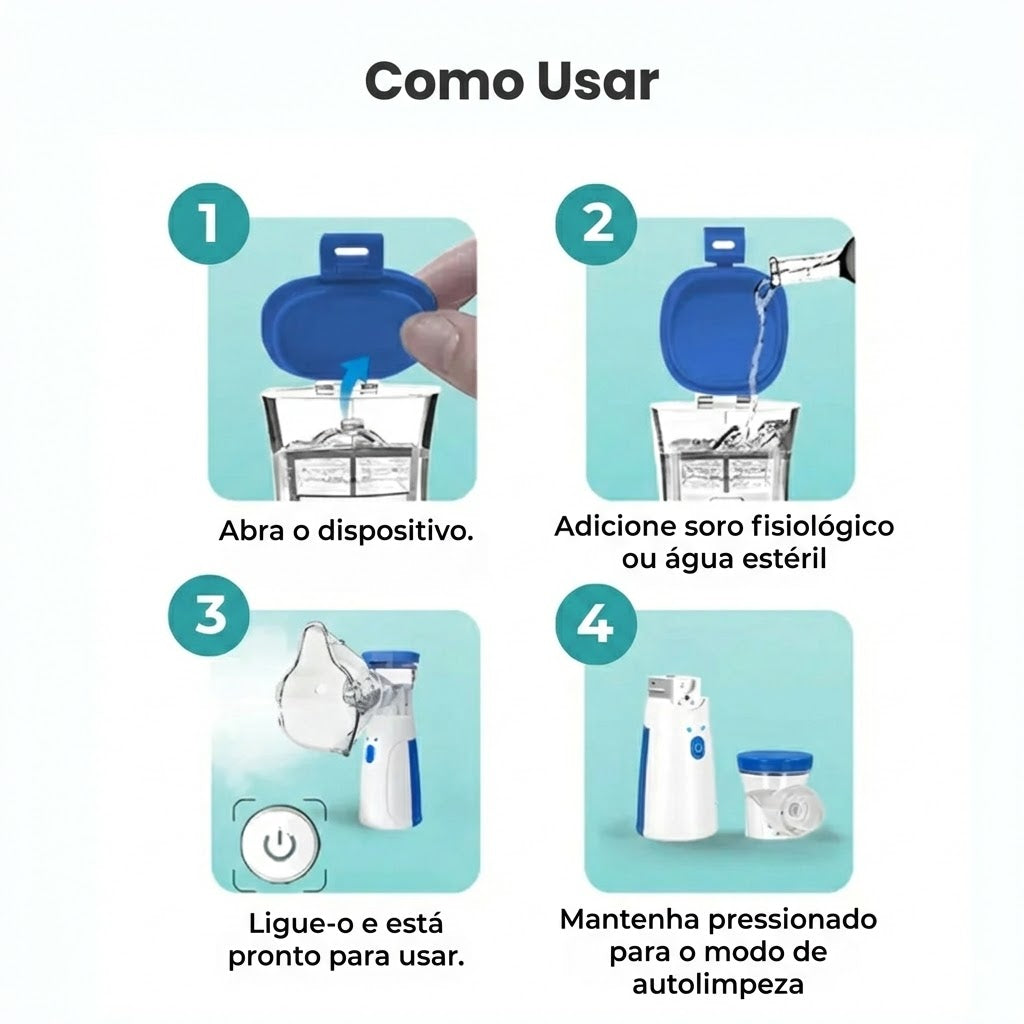 Como Usar

1

Abra o dispositivo.

2

Adicione soro fisiológico ou água estéril

3

Ligue-o e está pronto para usar.

4

Mantenha pressionado para o modo de autolimpeza