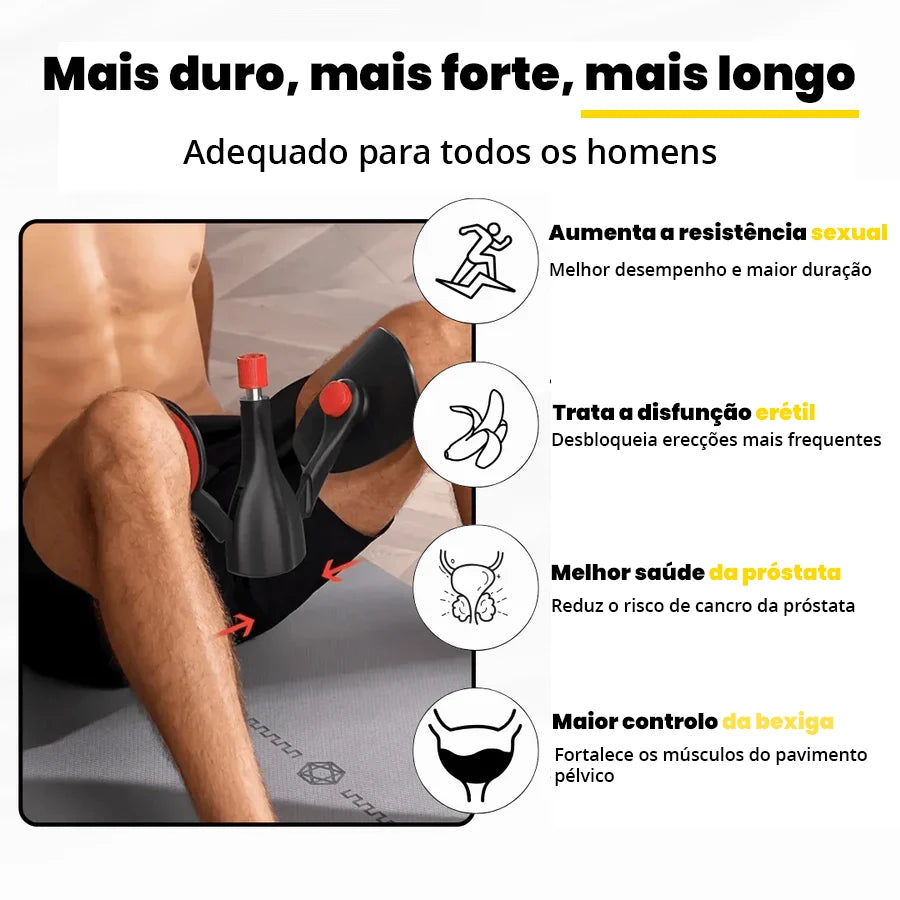 Mais duro, mais forte, mais longo

Adequado para todos os homens

Aumenta a resistência sexual
Melhor desempenho e maior duração

Trata a disfunção erétil
Desbloqueia erecções mais frequentes

Melhor saúde da próstata
Reduz o risco de cancro da próstata

Maior controlo da bexiga
Fortalece os músculos do pavimento pélvico